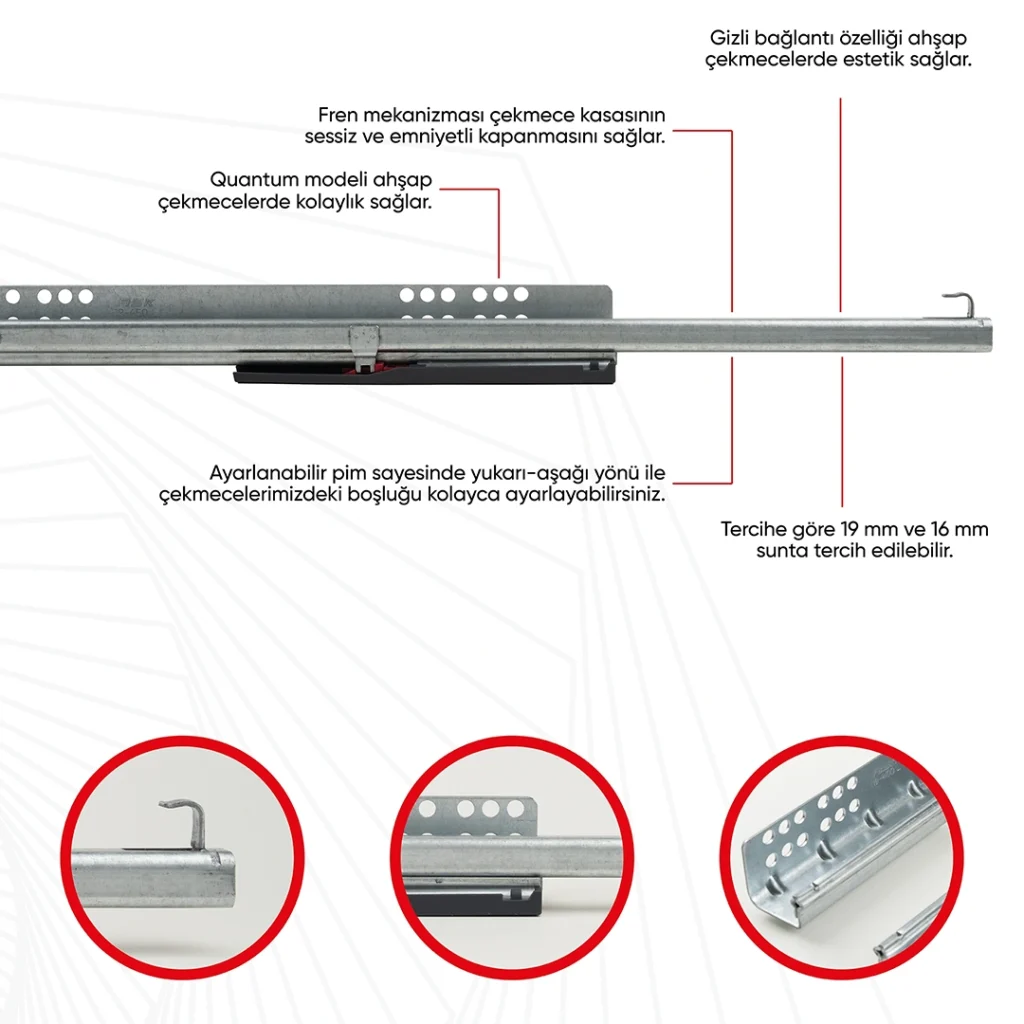 Gizli bağlantı özelliği ahşap çekmecelerde estetik sağlar.

Fren mekanizması çekmece kasasının sessiz ve emniyetli kapanmasını sağlar.

Quantum modeli ahşap çekmecelerde kolaylık sağlar.

Ayarlanabilir pim sayesinde yukarı-aşağı yönü ile çekmecelerimizdeki boşluğu kolayca ayarlayabilirsiniz.

Tercihe göre 19 mm ve 16 mm sunta tercih edilebilir.