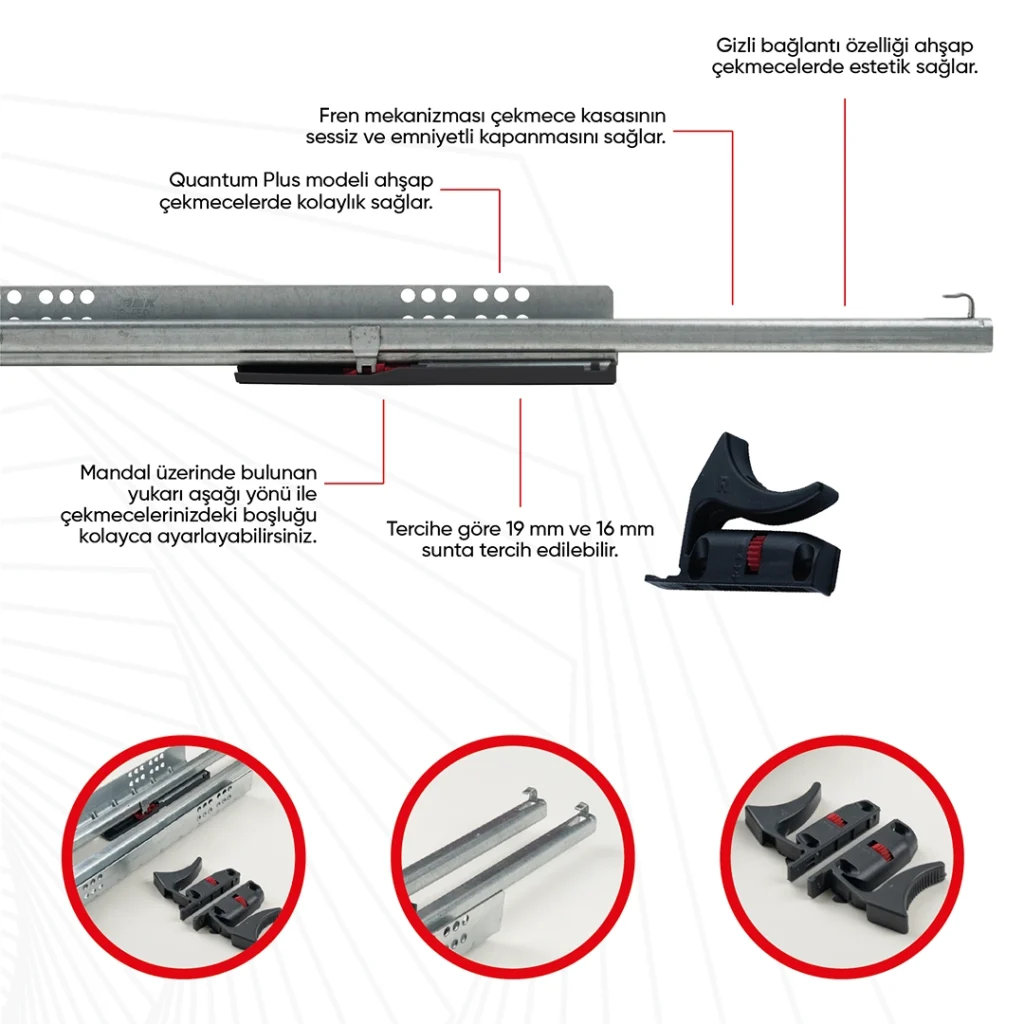 Gizli bağlantı özelliği ahşap çekmecelerde estetik sağlar.

Fren mekanizması çekmece kasasının sessiz ve emniyetli kapanmasını sağlar.

Quantum Plus modeli ahşap çekmecelerde kolaylık sağlar.

Mandal üzerinde bulunan yukarı aşağı yönü ile çekmecelerinizdeki boşluğu kolayca ayarlayabilirsiniz.

Tercihe göre 19 mm ve 16 mm sunta tercih edilebilir.