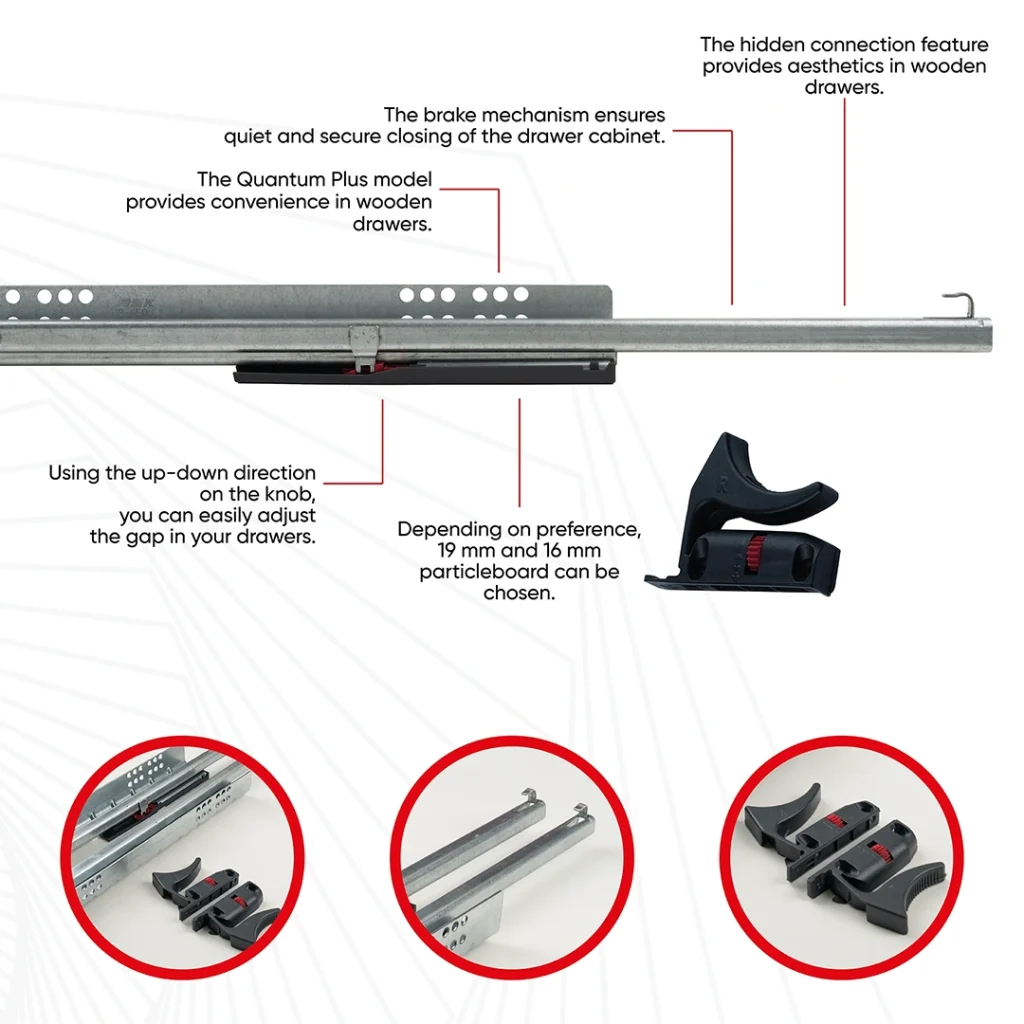 The hidden connection feature provides aesthetics in wooden drawers.

The brake mechanism ensures quiet and secure closing of the drawer cabinet.

The Quantum Plus model provides convenience in wooden drawers.

Using the up-down direction on the knob, you can easily adjust the gap in your drawers.

Depending on preference, 19 mm and 16 mm particleboard can be chosen.