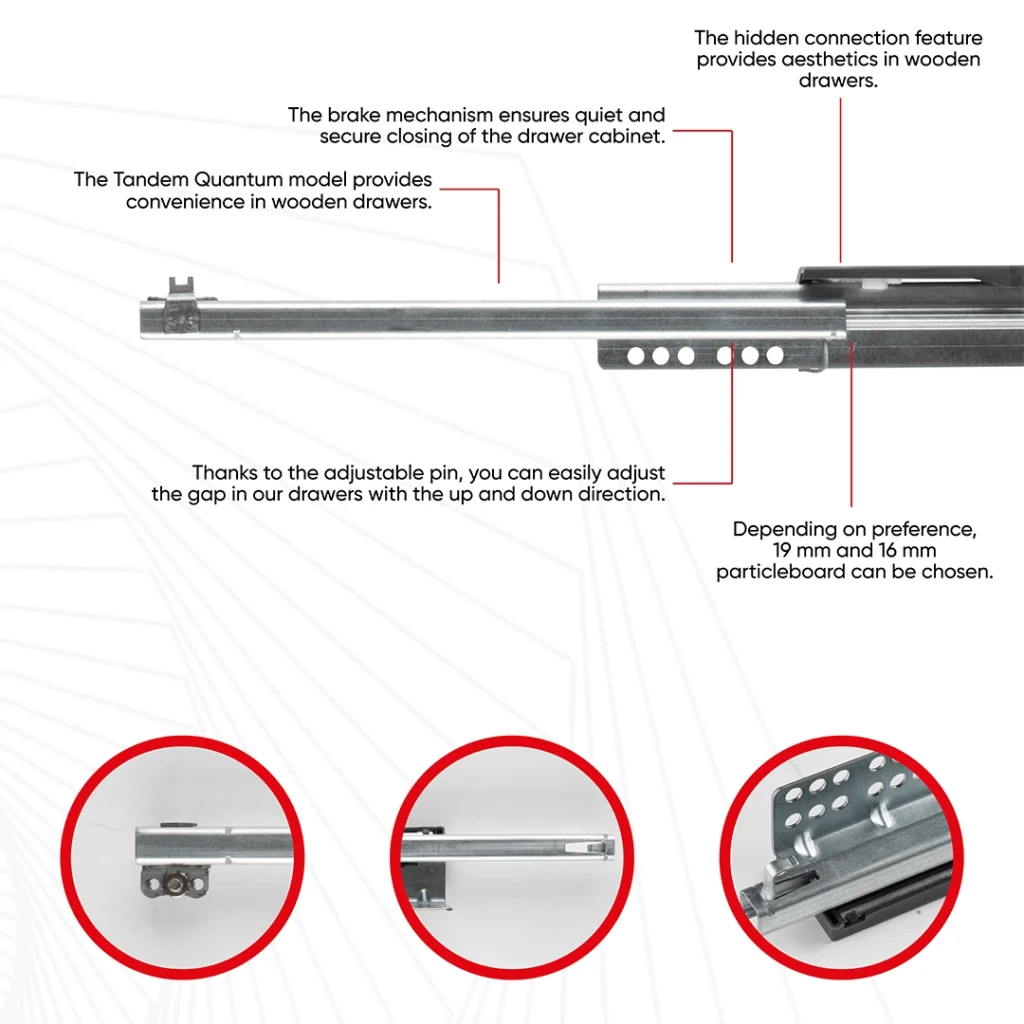 The hidden connection feature provides aesthetics in wooden drawers.

The brake mechanism ensures quiet and secure closing of the drawer cabinet.

The Tandem Quantum model provides convenience in wooden drawers.

Thanks to the adjustable pin, you can easily adjust the gap in our drawers with the up and down direction.

Depending on preference, 19 mm and 16 mm particleboard can be chosen.